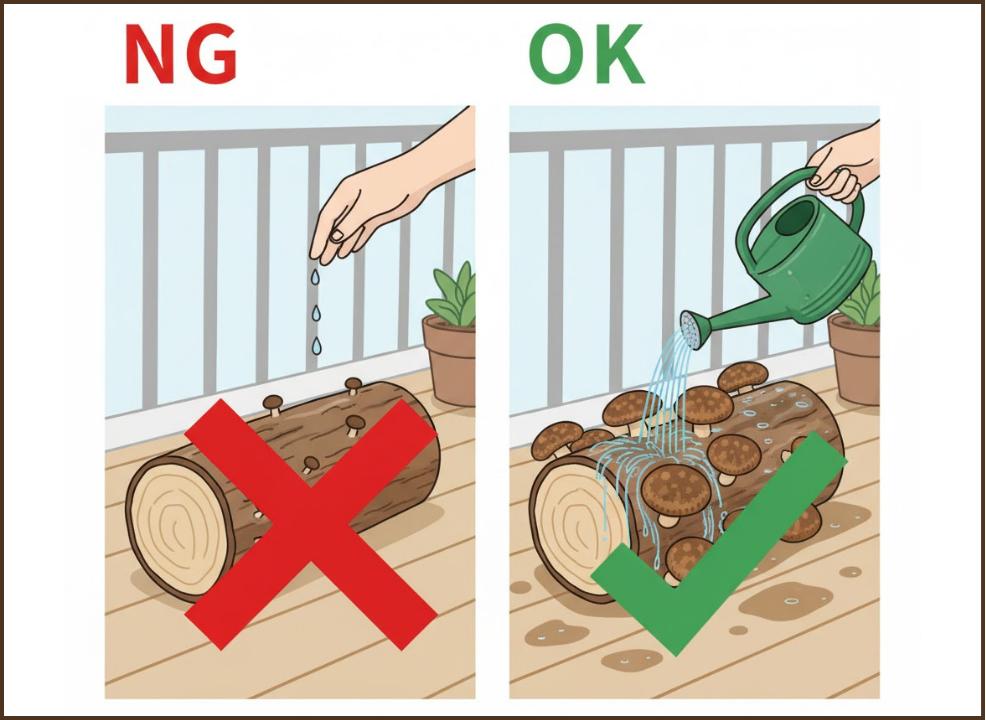 NG

OK